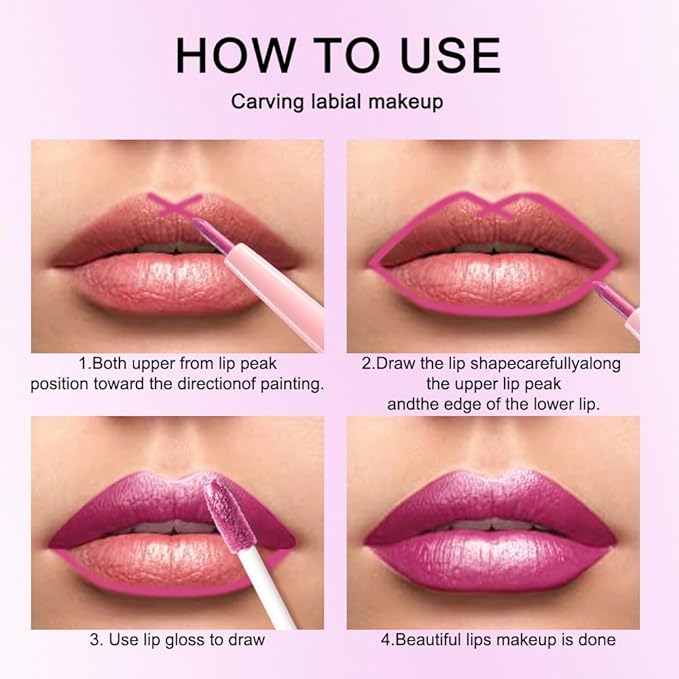 HOW TO USE

Carving labial makeup

1.Both upper from lip peak position toward the directionof painting.

2.Draw the lip shapecarefullyalong the upper lip peak andthe edge of the lower lip.

3. Use lip gloss to draw

4.Beautiful lips makeup is done