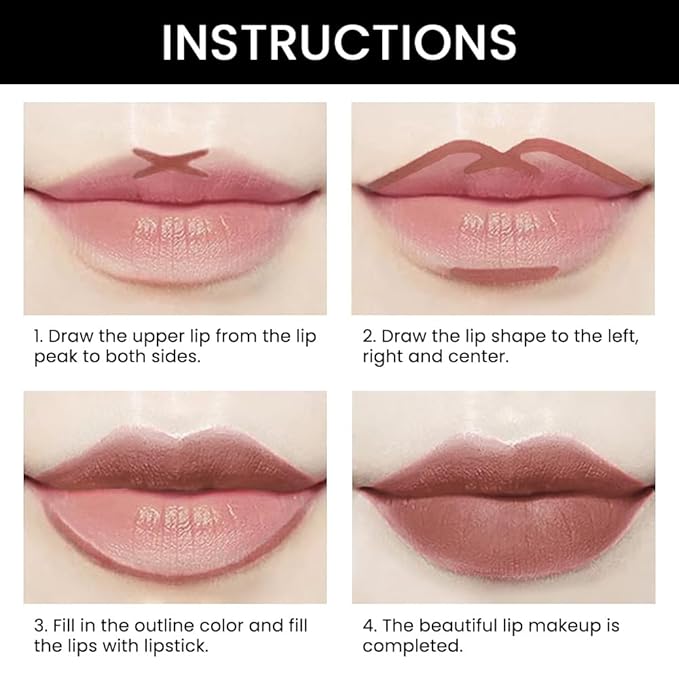 INSTRUCTIONS

1. Draw the upper lip from the lip peak to both sides.

2. Draw the lip shape to the left, right and center.

3. Fill in the outline color and fill the lips with lipstick.

4. The beautiful lip makeup is completed.