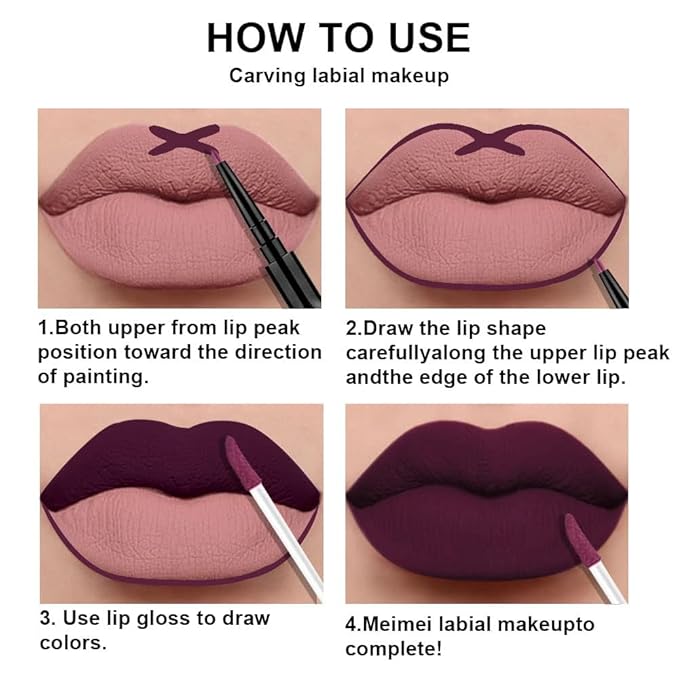 HOW TO USE

Carving labial makeup

1.Both upper from lip peak position toward the direction of painting.

2.Draw the lip shape carefullyalong the upper lip peak andthe edge of the lower lip.

3. Use lip gloss to draw colors.

4.Meimei labial makeupto complete!