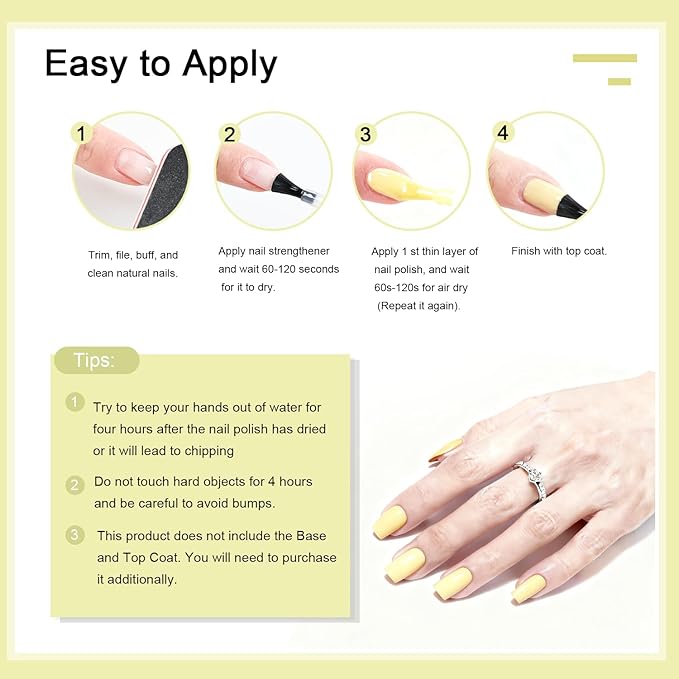 Easy to Apply

1
Trim, file, buff, and clean natural nails.

2
Apply nail strengthener and wait 60-120 seconds for it to dry.

3
Apply 1 st thin layer of nail polish, and wait 60s-120s for air dry (Repeat it again).

4
Finish with top coat.

Tips:

1 Try to keep your hands out of water for four hours after the nail polish has dried or it will lead to chipping

2 Do not touch hard objects for 4 hours and be careful to avoid bumps.

3 This product does not include the Base and Top Coat. You will need to purchase it additionally.