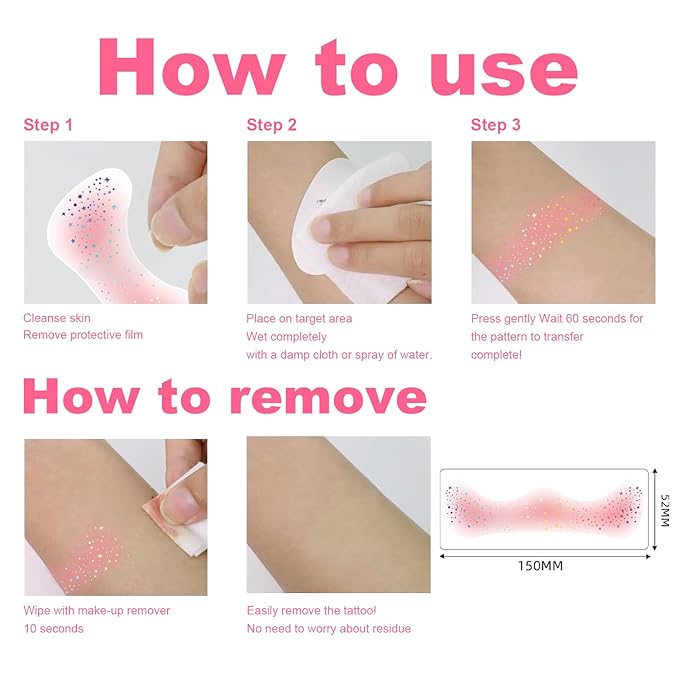 How to use

Step 1

Cleanse skin
Remove protective film

Step 2

Place on target area
Wet completely
with a damp cloth or spray of water.

Step 3

Press gently Wait 60 seconds for the pattern to transfer
complete!

How to remove

Wipe with make-up remover
10 seconds

Easily remove the tattoo!
No need to worry about residue

52MM

150MM