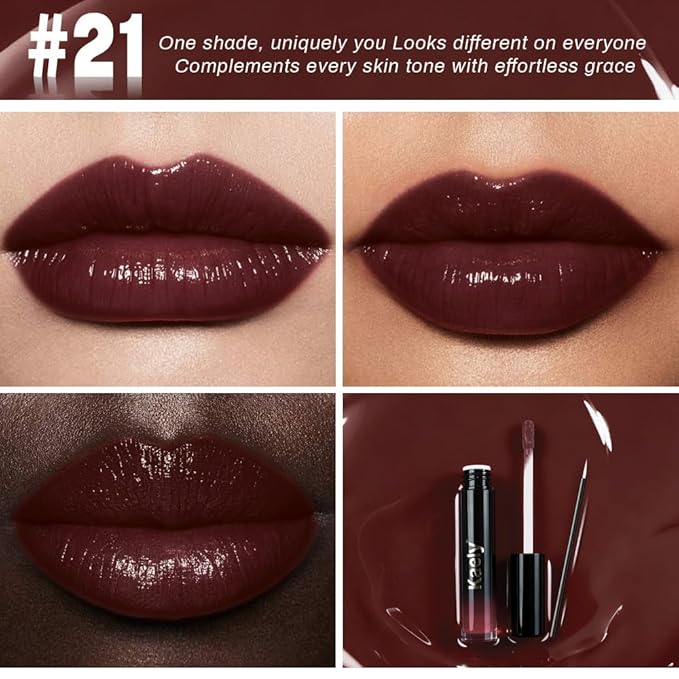 #21

One shade, uniquely you Looks different on everyone
Complements every skin tone with effortless grace

Kaely