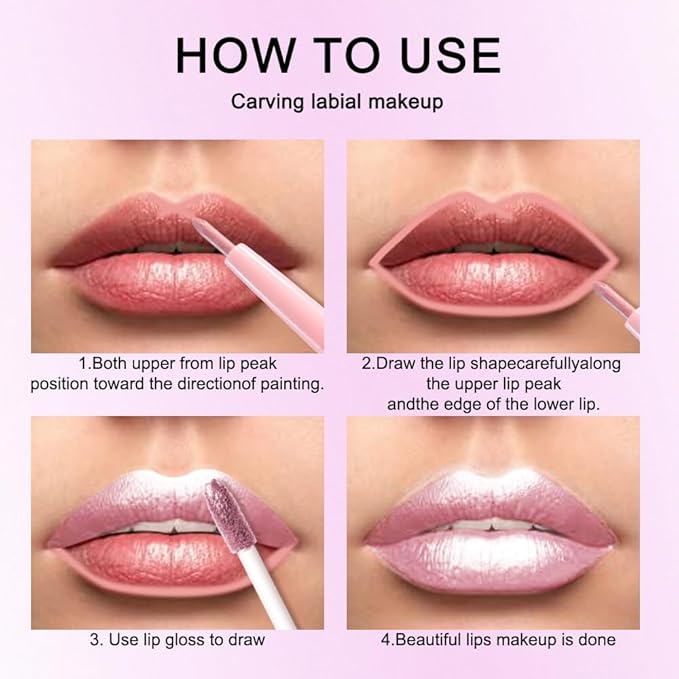 HOW TO USE

Carving labial makeup

1.Both upper from lip peak position toward the directionof painting.

2.Draw the lip shapecarefullyalong the upper lip peak andthe edge of the lower lip.

3. Use lip gloss to draw

4.Beautiful lips makeup is done