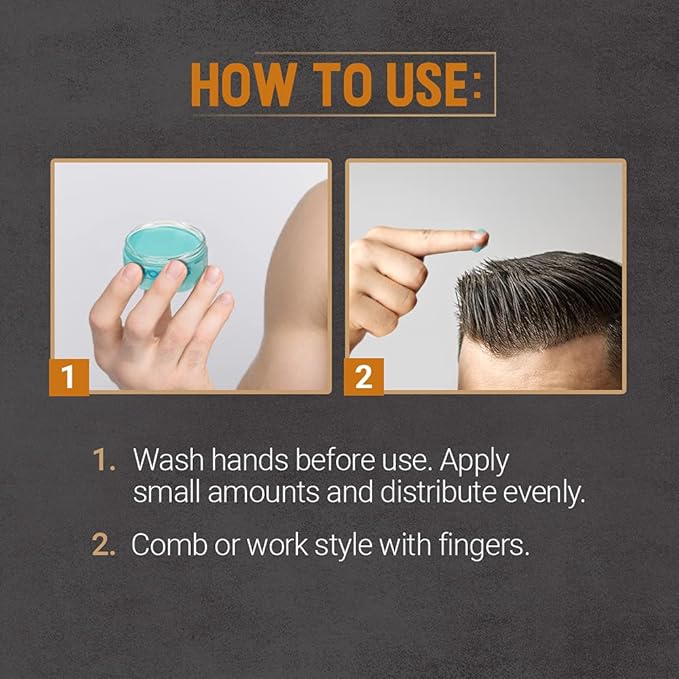 HOW TO USE:

1

2

1. Wash hands before use. Apply small amounts and distribute evenly.

2. Comb or work style with fingers.