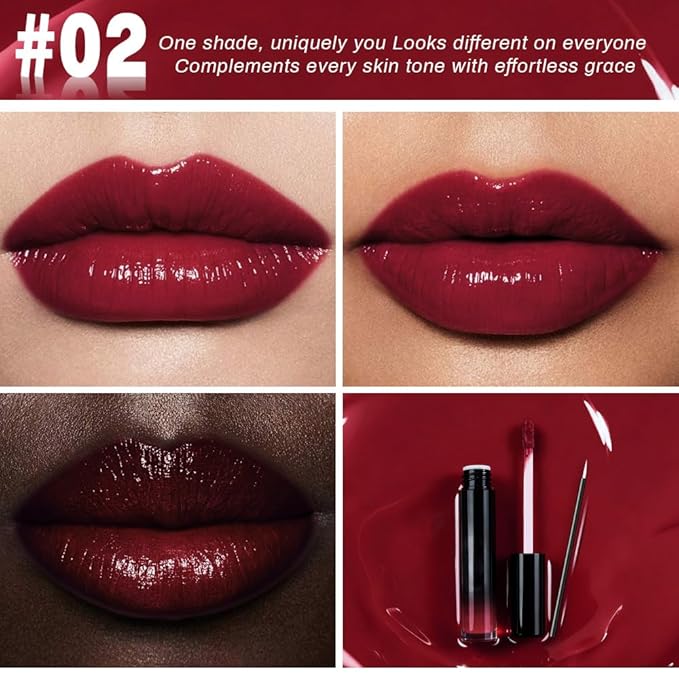 #02

One shade, uniquely you Looks different on everyone
Complements every skin tone with effortless grace