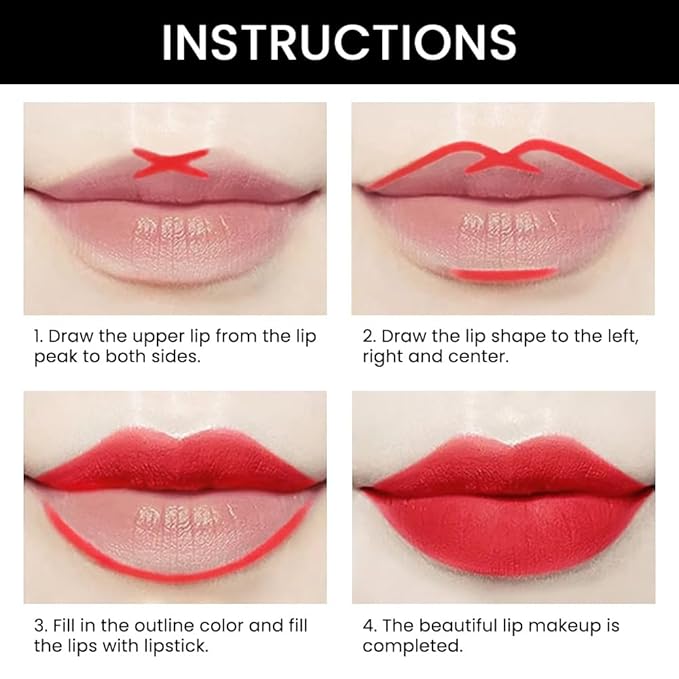 INSTRUCTIONS

1. Draw the upper lip from the lip peak to both sides.

2. Draw the lip shape to the left, right and center.

3. Fill in the outline color and fill the lips with lipstick.

4. The beautiful lip makeup is completed.