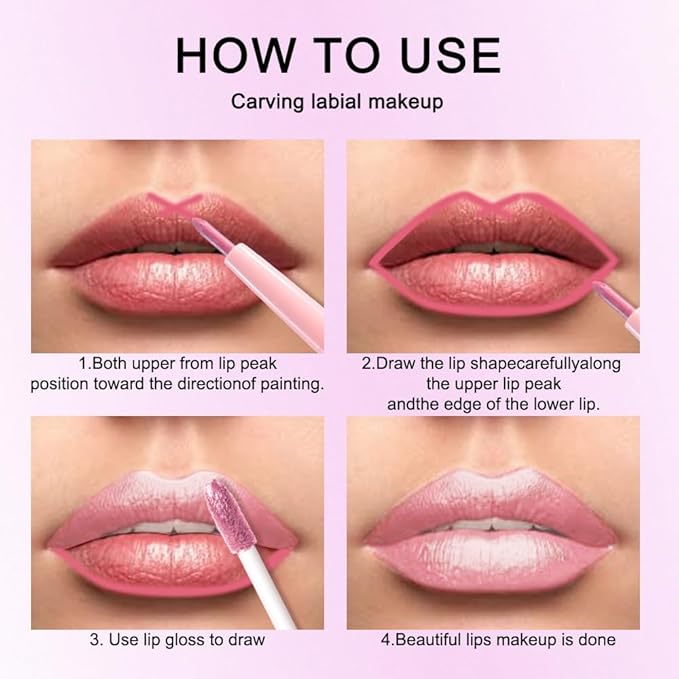 HOW TO USE

Carving labial makeup

1.Both upper from lip peak position toward the directionof painting.

2.Draw the lip shapecarefullyalong the upper lip peak andthe edge of the lower lip.

3. Use lip gloss to draw

4.Beautiful lips makeup is done