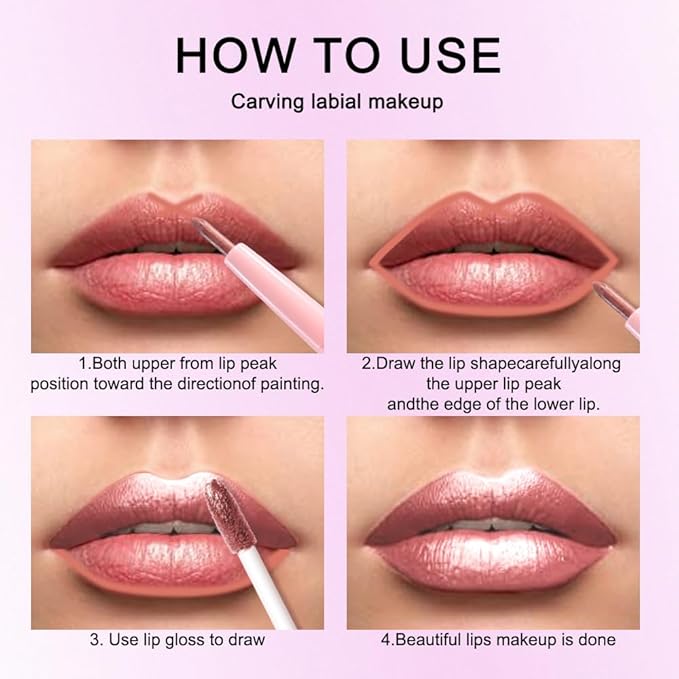 HOW TO USE

Carving labial makeup

1.Both upper from lip peak position toward the directionof painting.

2.Draw the lip shapecarefullyalong the upper lip peak andthe edge of the lower lip.

3. Use lip gloss to draw

4.Beautiful lips makeup is done