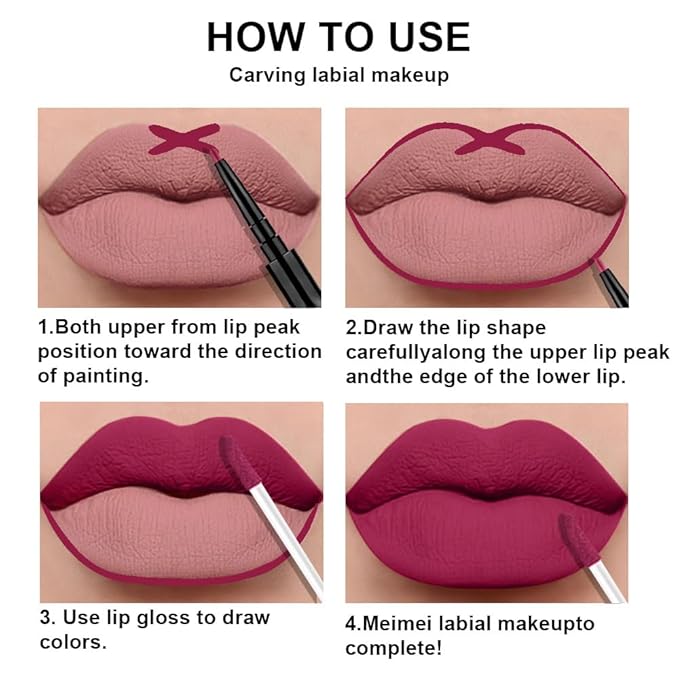 HOW TO USE
Carving labial makeup

1.Both upper from lip peak position toward the direction of painting.

2.Draw the lip shape carefullyalong the upper lip peak andthe edge of the lower lip.

3. Use lip gloss to draw colors.

4.Meimei labial makeupto complete!