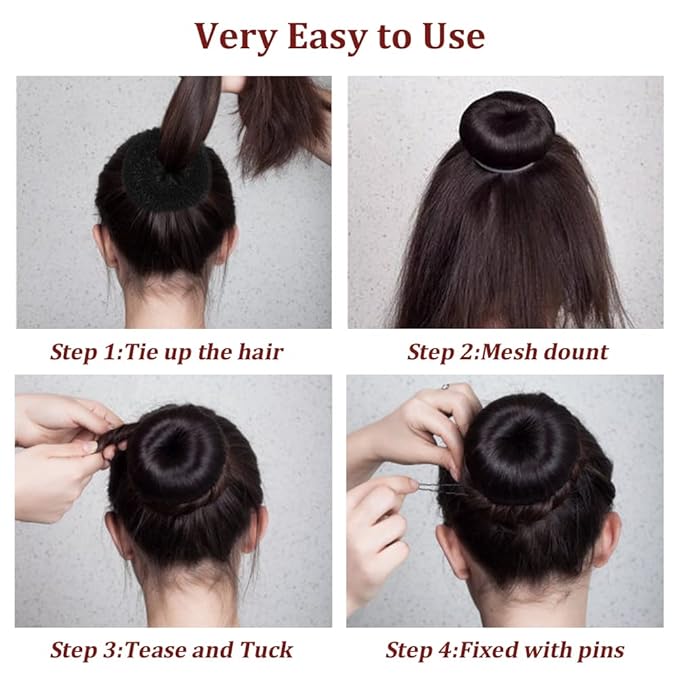 Very Easy to Use

Step 1:Tie up the hair

Step 2:Mesh dount

Step 3:Tease and Tuck

Step 4:Fixed with pins