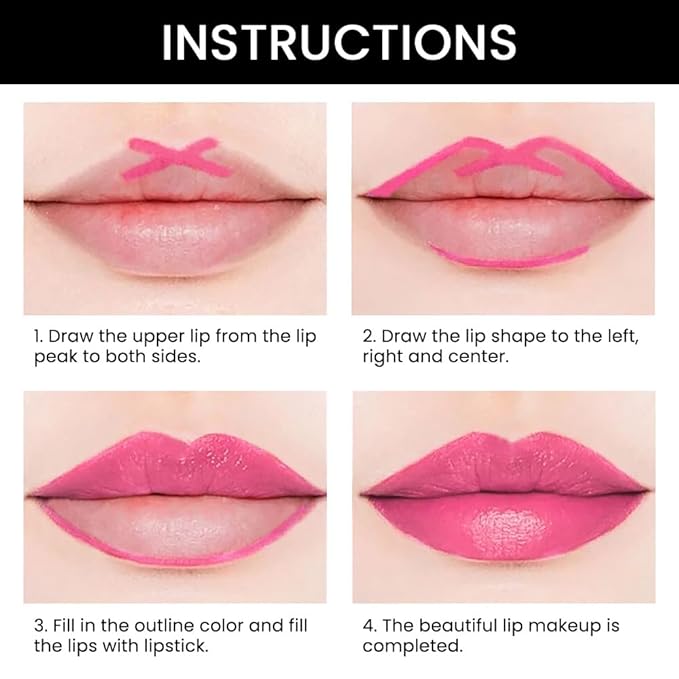 INSTRUCTIONS

1. Draw the upper lip from the lip peak to both sides.

2. Draw the lip shape to the left, right and center.

3. Fill in the outline color and fill the lips with lipstick.

4. The beautiful lip makeup is completed.