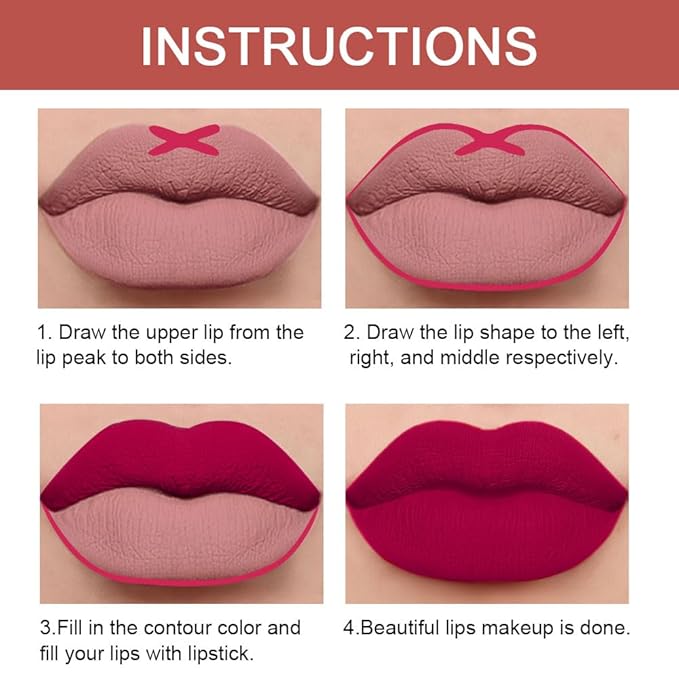 INSTRUCTIONS

1. Draw the upper lip from the lip peak to both sides.

2. Draw the lip shape to the left, right, and middle respectively.

3.Fill in the contour color and fill your lips with lipstick.

4.Beautiful lips makeup is done.