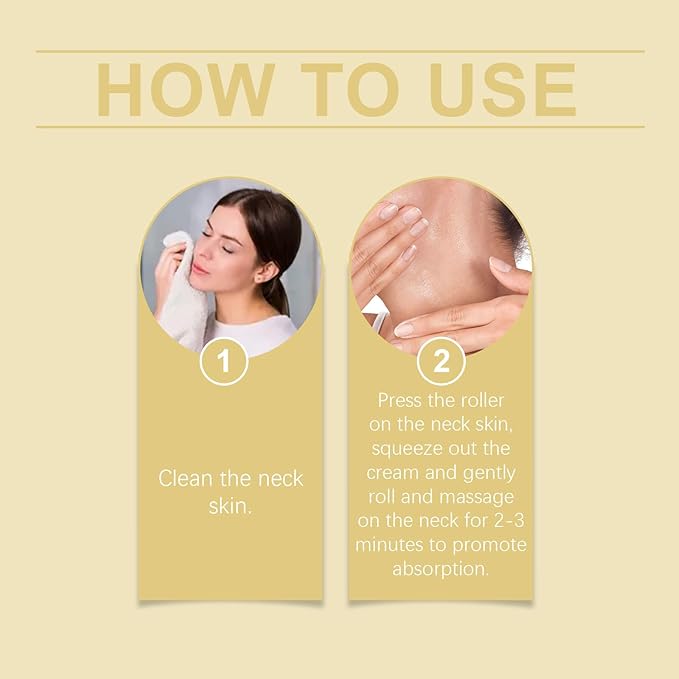 HOW TO USE

1

Clean the neck skin.

2

Press the roller on the neck skin, squeeze out the cream and gently roll and massage on the neck for 2-3 minutes to promote absorption.