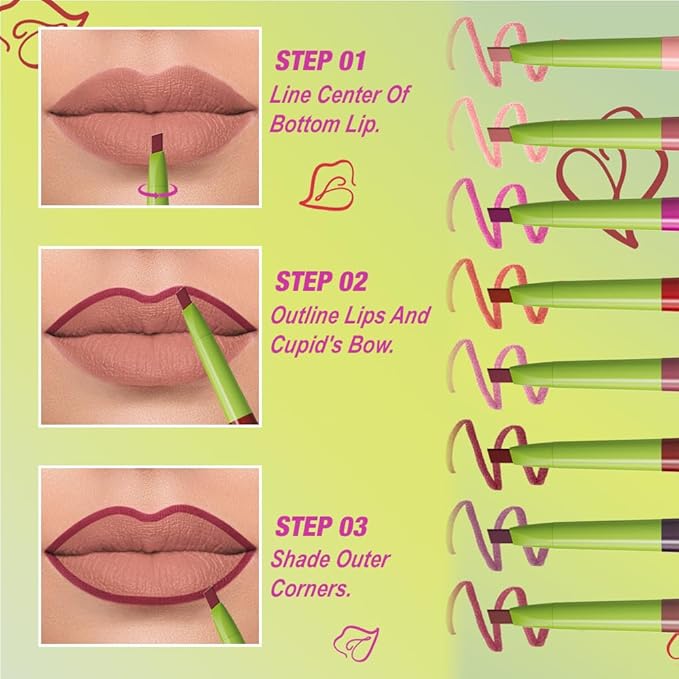 STEP 01
Line Center Of Bottom Lip.

STEP 02
Outline Lips And Cupid's Bow.

STEP 03
Shade Outer Corners.