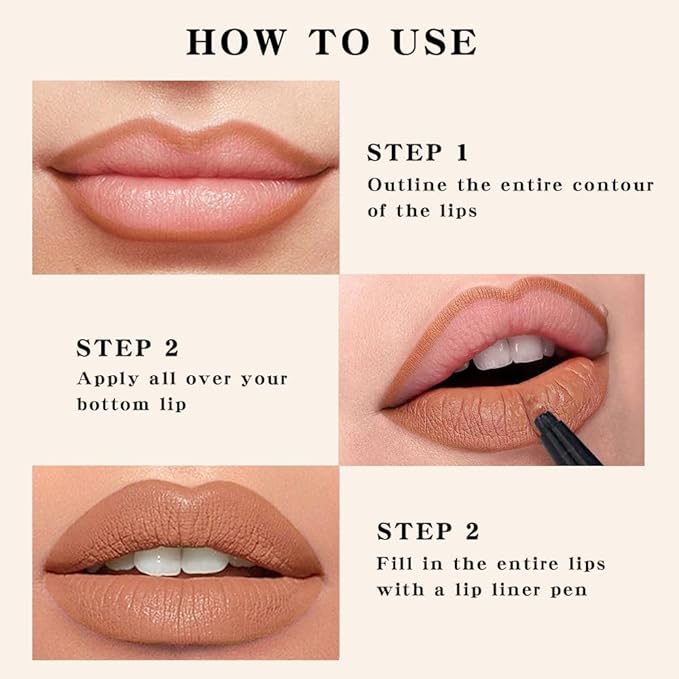 HOW TO USE

STEP 1
Outline the entire contour of the lips

STEP 2
Apply all over your bottom lip

STEP 2
Fill in the entire lips with a lip liner pen