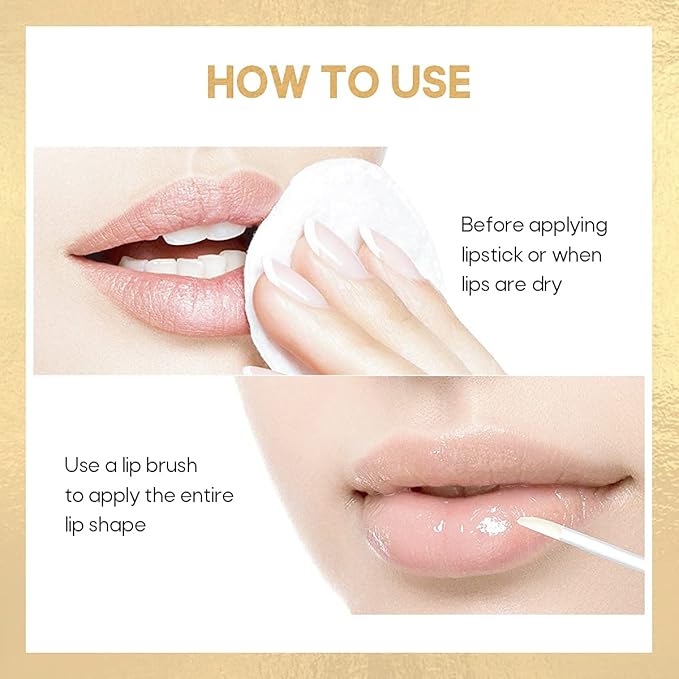 HOW TO USE

Before applying lipstick or when lips are dry

Use a lip brush to apply the entire lip shape