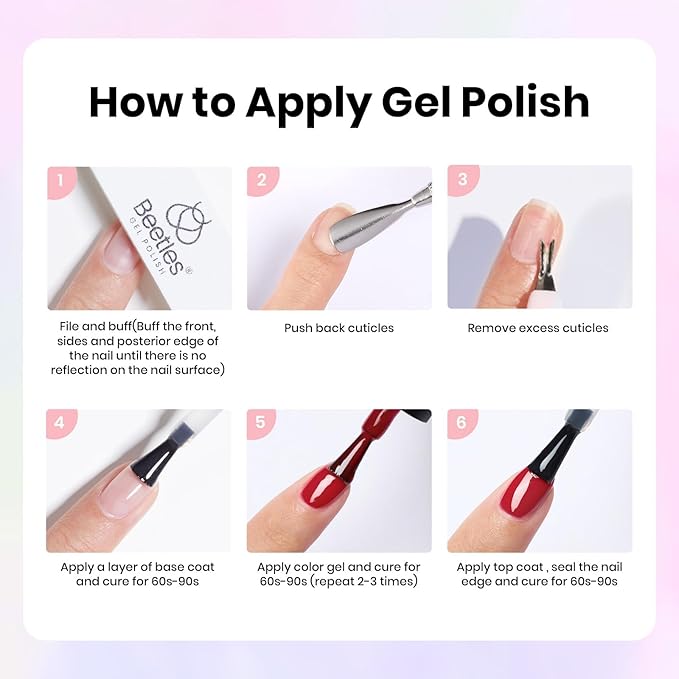 How to Apply Gel Polish

1

Beetles®
GEL POLISH

File and buff(Buff the front, sides and posterior edge of the nail until there is no reflection on the nail surface)

2

Push back cuticles

3

Remove excess cuticles

4

Apply a layer of base coat and cure for 60s-90s

5

Apply color gel and cure for 60s-90s (repeat 2-3 times)

6

Apply top coat , seal the nail edge and cure for 60s-90s