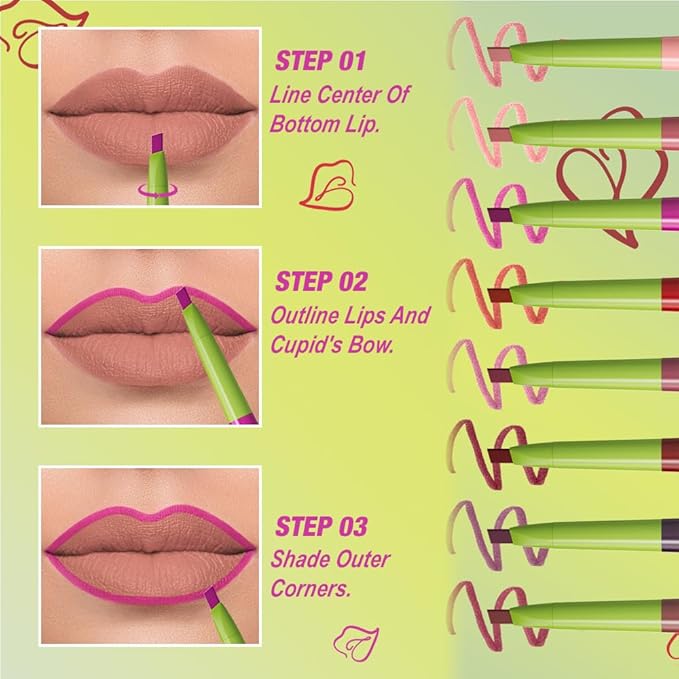 STEP 01
Line Center Of Bottom Lip.

STEP 02
Outline Lips And Cupid's Bow.

STEP 03
Shade Outer Corners.