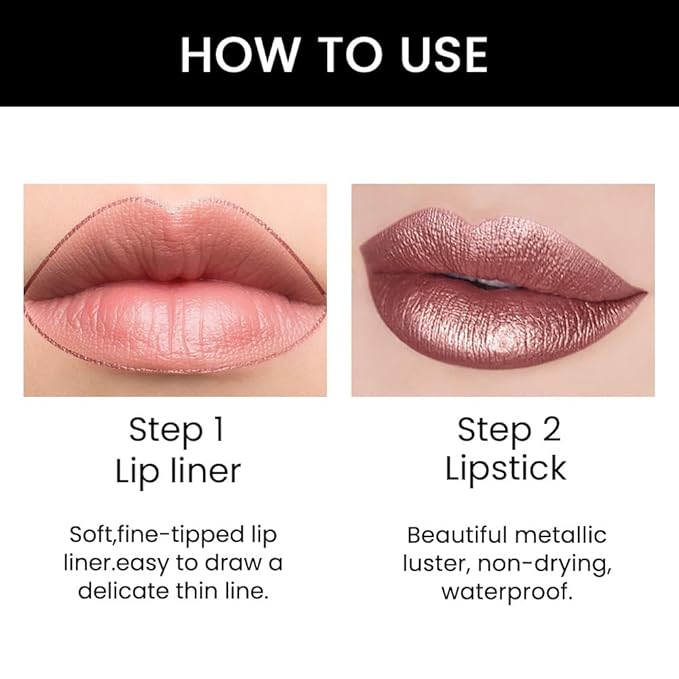 HOW TO USE

Step 1
Lip liner

Soft,fine-tipped lip liner.easy to draw a delicate thin line.

Step 2
Lipstick

Beautiful metallic luster, non-drying, waterproof.