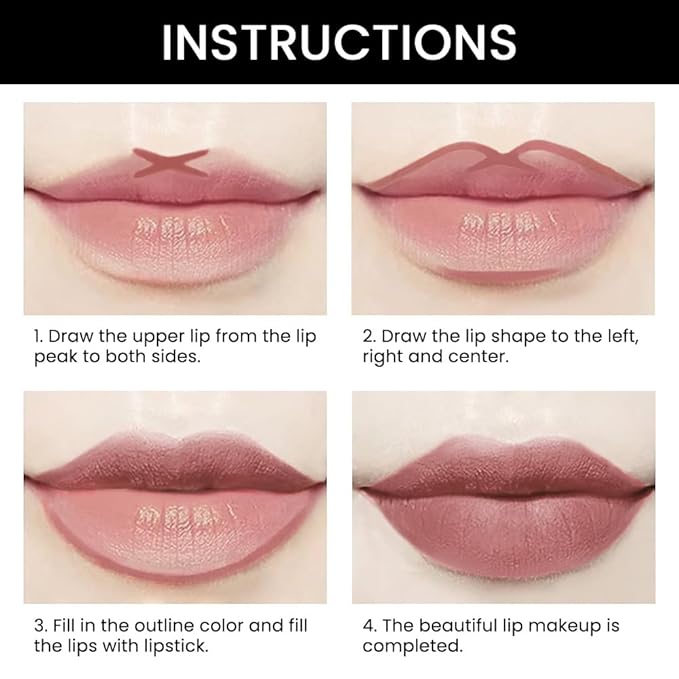 INSTRUCTIONS

1. Draw the upper lip from the lip peak to both sides.

2. Draw the lip shape to the left, right and center.

3. Fill in the outline color and fill the lips with lipstick.

4. The beautiful lip makeup is completed.