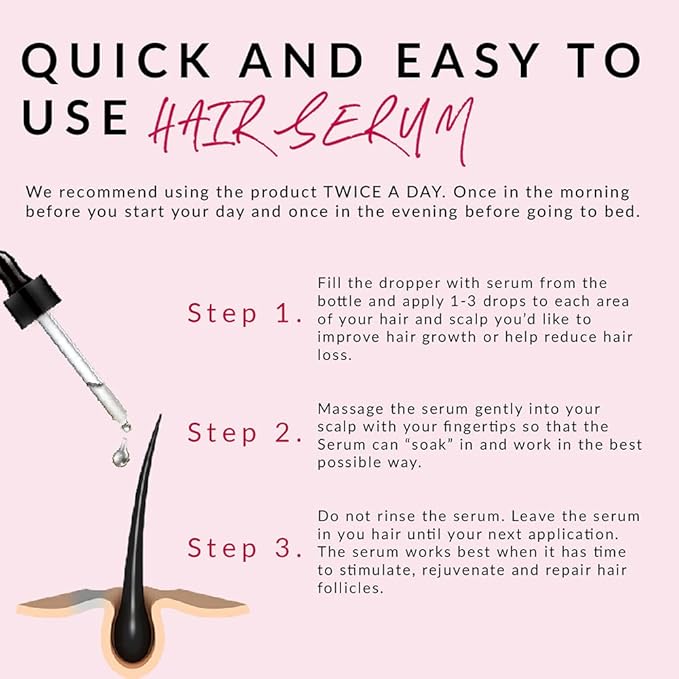 QUICK AND EASY TO USE HAIR SERUM

We recommend using the product TWICE A DAY. Once in the morning before you start your day and once in the evening before going to bed.

Step 1. Fill the dropper with serum from the bottle and apply 1-3 drops to each area of your hair and scalp you'd like to improve hair growth or help reduce hair loss.

Step 2. Massage the serum gently into your scalp with your fingertips so that the Serum can "soak" in and work in the best possible way.

Step 3. Do not rinse the serum. Leave the serum in you hair until your next application. The serum works best when it has time to stimulate, rejuvenate and repair hair follicles.