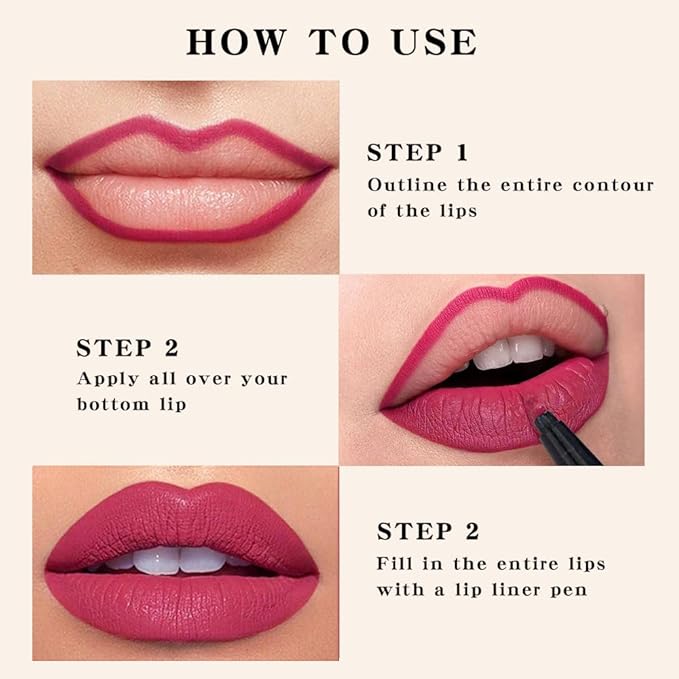 HOW TO USE

STEP 1
Outline the entire contour of the lips

STEP 2
Apply all over your bottom lip

STEP 2
Fill in the entire lips with a lip liner pen