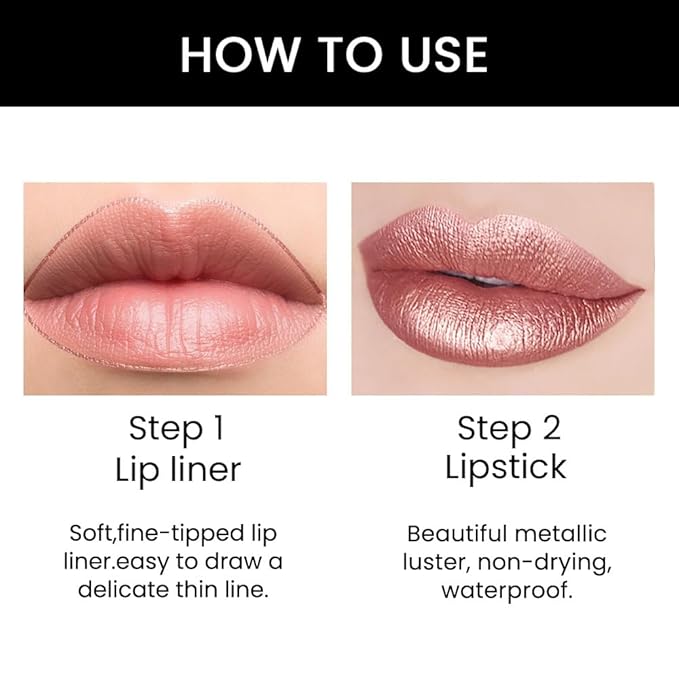 HOW TO USE

Step 1
Lip liner

Soft,fine-tipped lip liner.easy to draw a delicate thin line.

Step 2
Lipstick

Beautiful metallic luster, non-drying, waterproof.