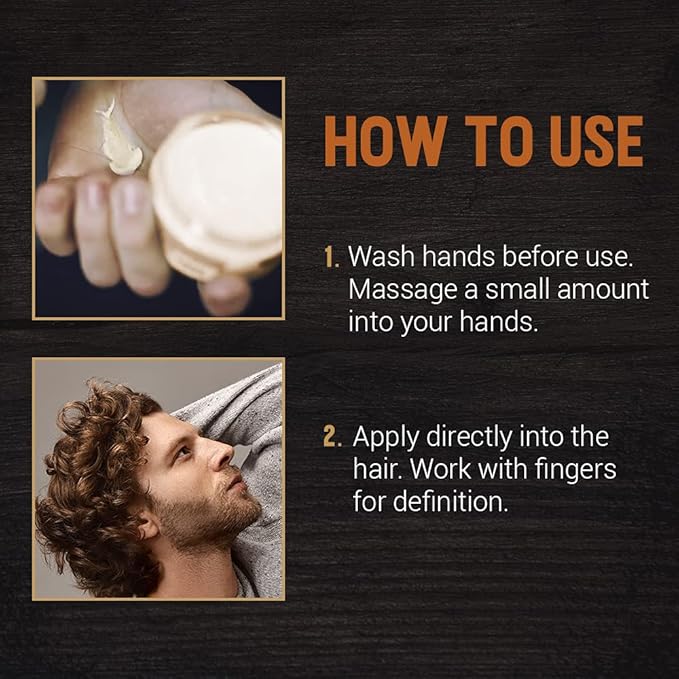 HOW TO USE

1. Wash hands before use. Massage a small amount into your hands.

2. Apply directly into the hair. Work with fingers for definition.