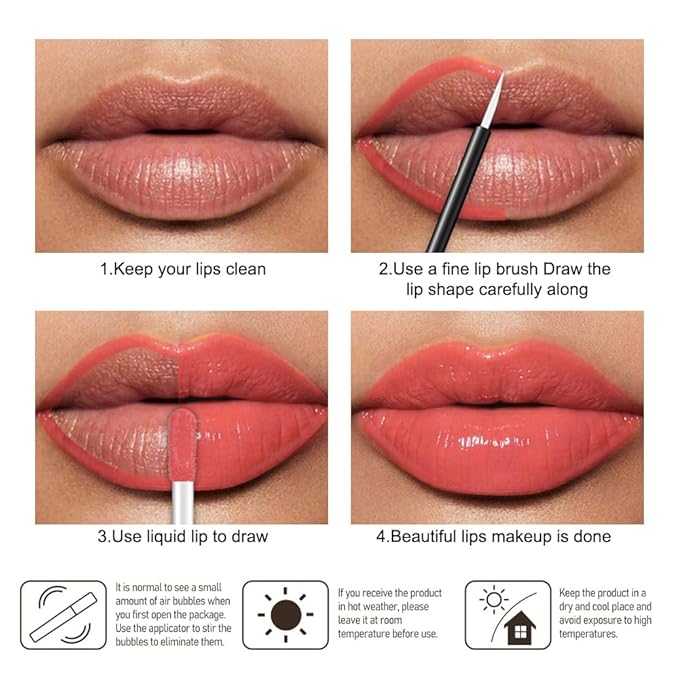 1.Keep your lips clean

2.Use a fine lip brush Draw the lip shape carefully along

3.Use liquid lip to draw

4.Beautiful lips makeup is done

It is normal to see a small amount of air bubbles when you first open the package. Use the applicator to stir the bubbles to eliminate them.

If you receive the product in hot weather, please leave it at room temperature before use.

Keep the product in a dry and cool place and avoid exposure to high temperatures.