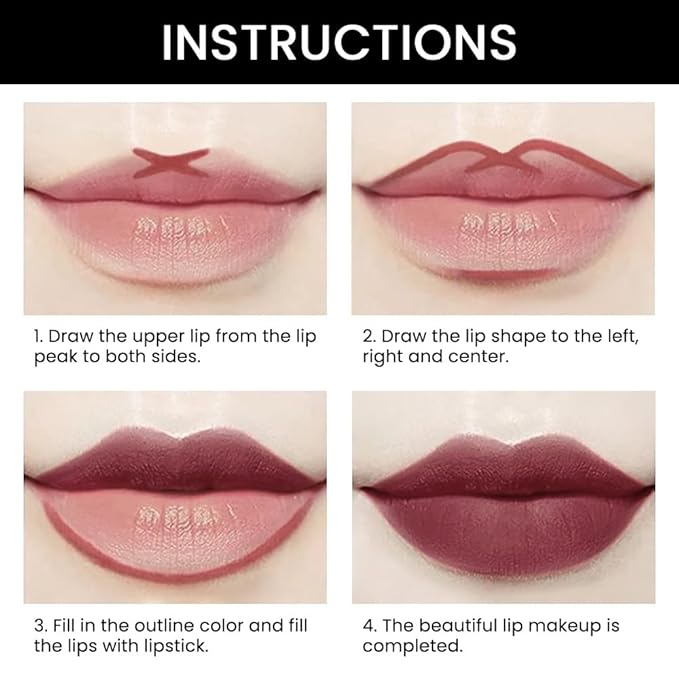 INSTRUCTIONS

1. Draw the upper lip from the lip peak to both sides.

2. Draw the lip shape to the left, right and center.

3. Fill in the outline color and fill the lips with lipstick.

4. The beautiful lip makeup is completed.