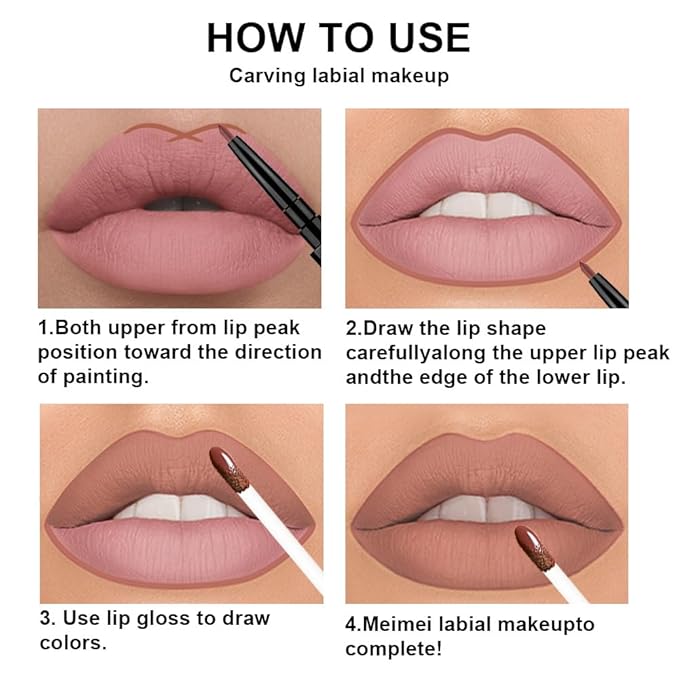 HOW TO USE

Carving labial makeup

1.Both upper from lip peak position toward the direction of painting.

2.Draw the lip shape carefullyalong the upper lip peak andthe edge of the lower lip.

3. Use lip gloss to draw colors.

4.Meimei labial makeupto complete!