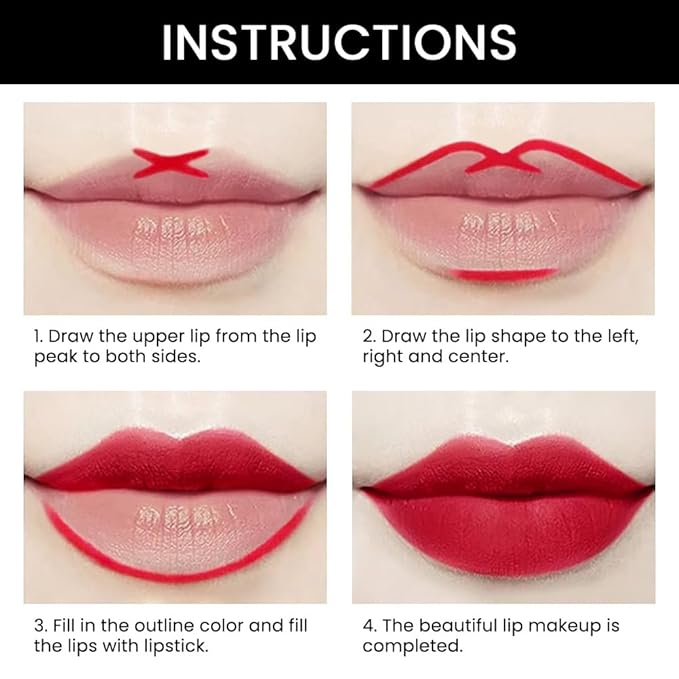 INSTRUCTIONS

1. Draw the upper lip from the lip peak to both sides.

2. Draw the lip shape to the left, right and center.

3. Fill in the outline color and fill the lips with lipstick.

4. The beautiful lip makeup is completed.