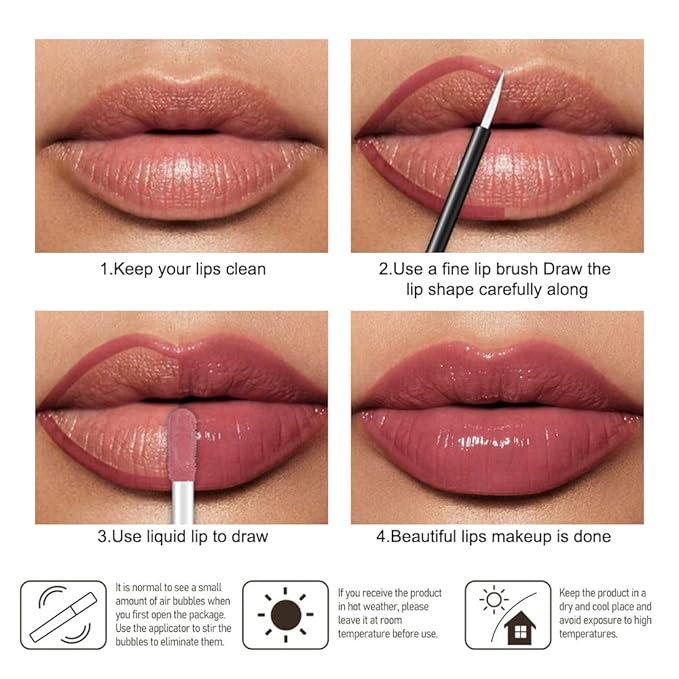 1.Keep your lips clean

2.Use a fine lip brush Draw the lip shape carefully along

3.Use liquid lip to draw

4.Beautiful lips makeup is done

It is normal to see a small amount of air bubbles when you first open the package. Use the applicator to stir the bubbles to eliminate them.

If you receive the product in hot weather, please leave it at room temperature before use.

Keep the product in a dry and cool place and avoid exposure to high temperatures.