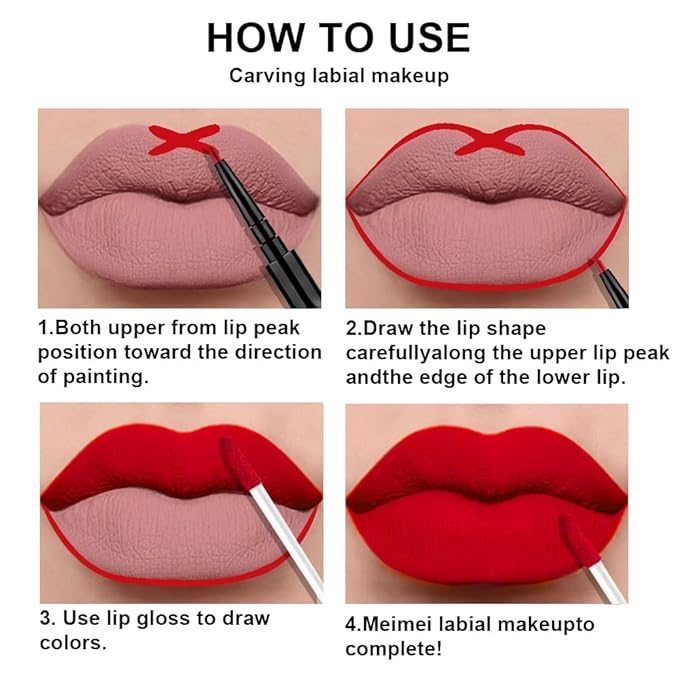 HOW TO USE
Carving labial makeup

1.Both upper from lip peak position toward the direction of painting.

2.Draw the lip shape carefullyalong the upper lip peak andthe edge of the lower lip.

3. Use lip gloss to draw colors.

4.Meimei labial makeupto complete!