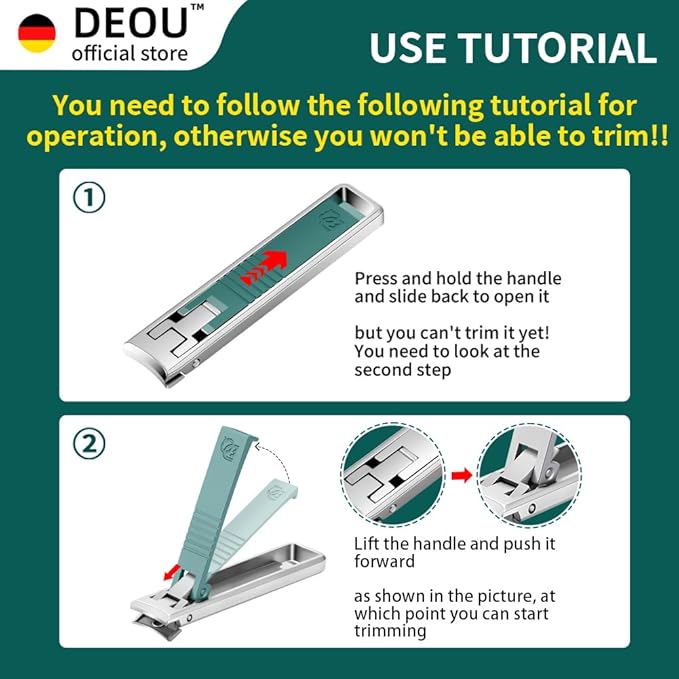 DEOU™
official store

USE TUTORIAL

You need to follow the following tutorial for operation, otherwise you won't be able to trim!!

①

Press and hold the handle and slide back to open it

but you can't trim it yet! You need to look at the second step

②

Lift the handle and push it forward

as shown in the picture, at which point you can start trimming