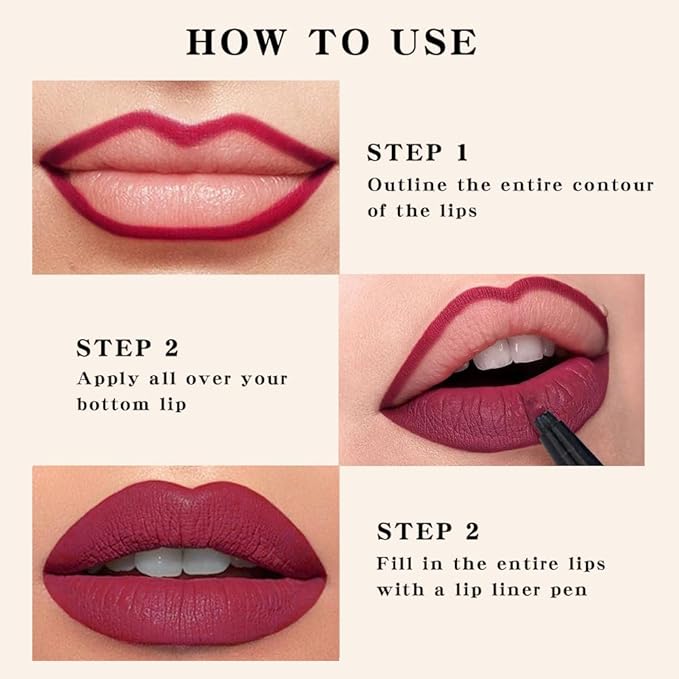 HOW TO USE

STEP 1
Outline the entire contour of the lips

STEP 2
Apply all over your bottom lip

STEP 2
Fill in the entire lips with a lip liner pen