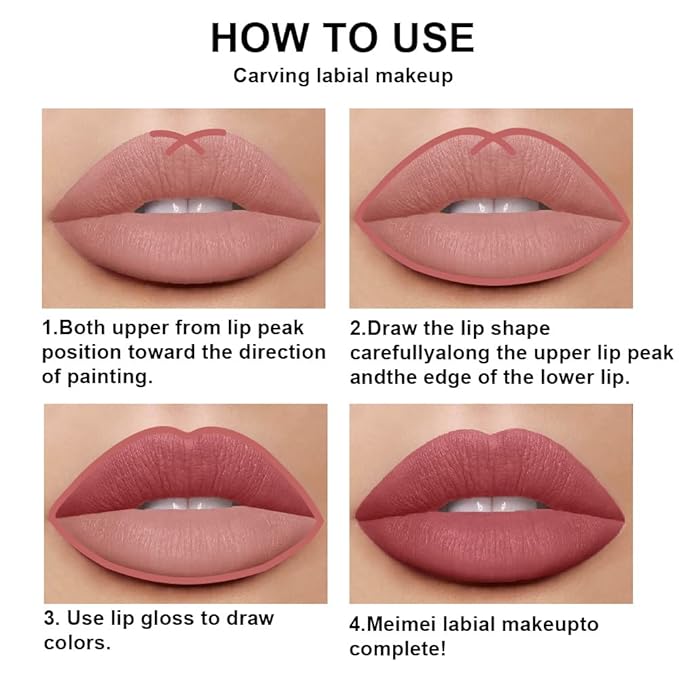 HOW TO USE

Carving labial makeup

1.Both upper from lip peak position toward the direction of painting.

2.Draw the lip shape carefullyalong the upper lip peak andthe edge of the lower lip.

3. Use lip gloss to draw colors.

4.Meimei labial makeupto complete!