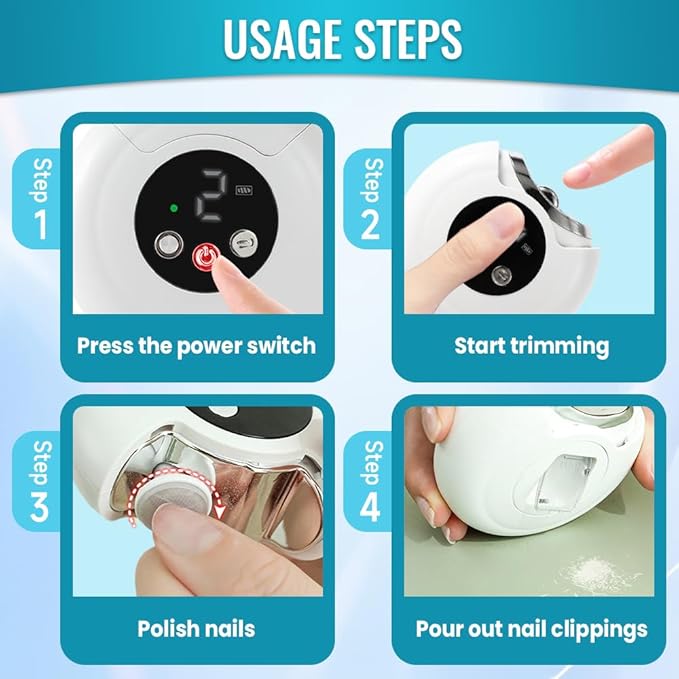 USAGE STEPS

Step 1

2

Press the power switch

Step 2

Start trimming

Step 3

Polish nails

Step 4

Pour out nail clippings