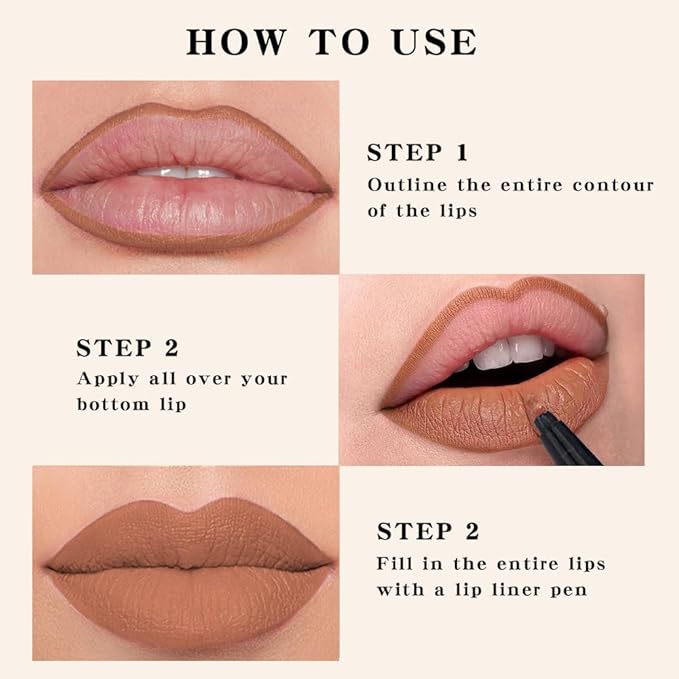 HOW TO USE

STEP 1
Outline the entire contour of the lips

STEP 2
Apply all over your bottom lip

STEP 2
Fill in the entire lips with a lip liner pen