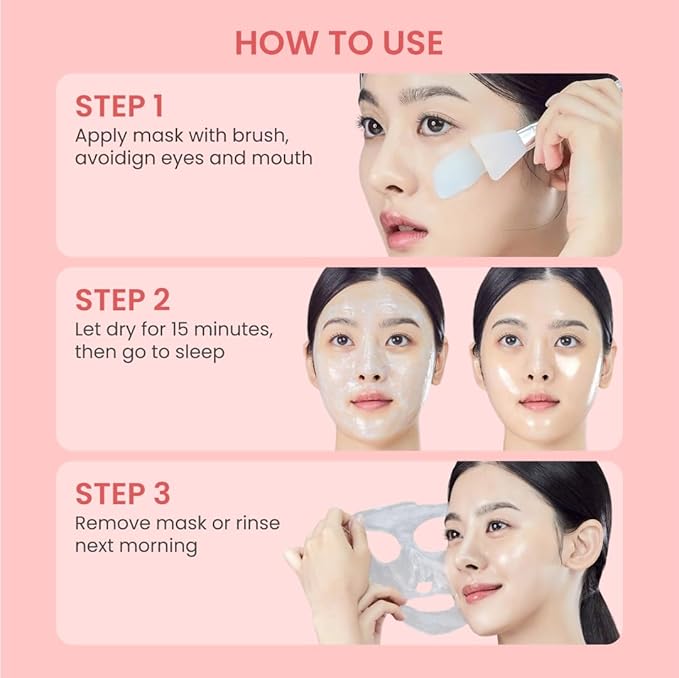 HOW TO USE

STEP 1
Apply mask with brush, avoidign eyes and mouth

STEP 2
Let dry for 15 minutes, then go to sleep

STEP 3
Remove mask or rinse next morning