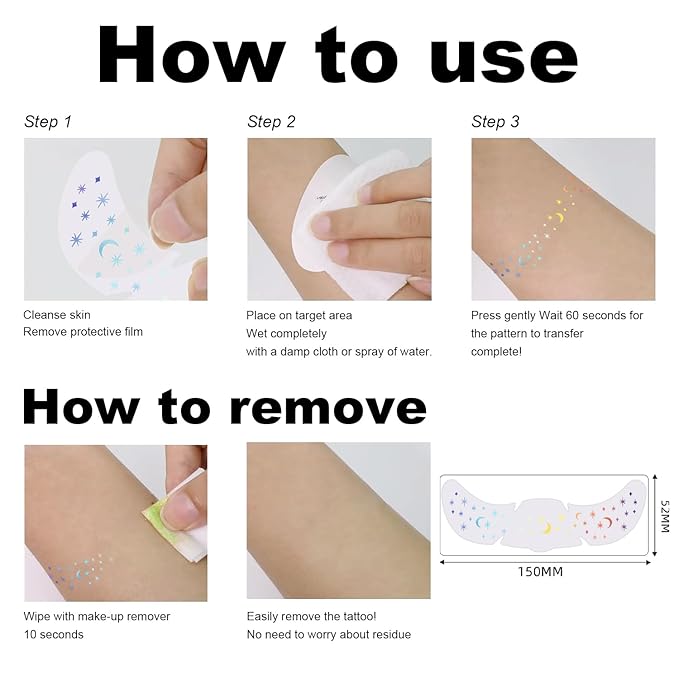 How to use

Step 1

Cleanse skin
Remove protective film

Step 2

Place on target area
Wet completely
with a damp cloth or spray of water.

Step 3

Press gently Wait 60 seconds for the pattern to transfer
complete!

How to remove

Wipe with make-up remover
10 seconds

Easily remove the tattoo!
No need to worry about residue

52MM

150MM