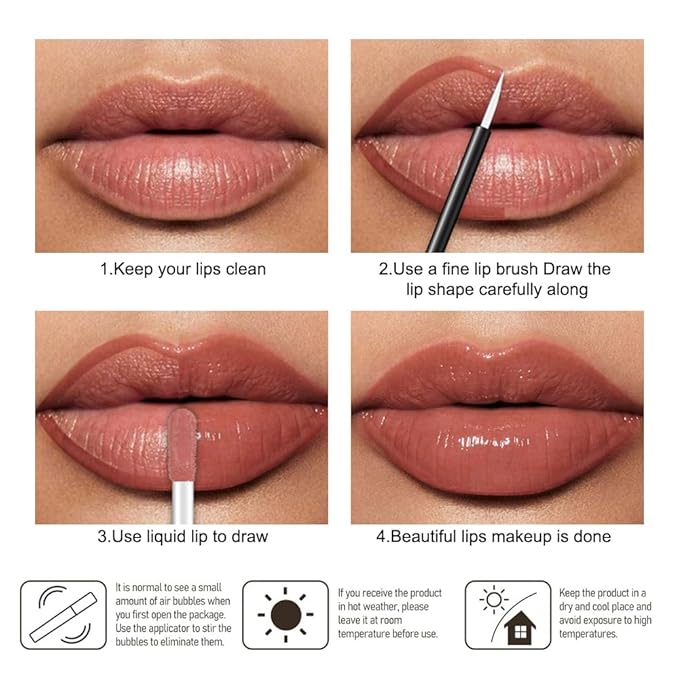 1.Keep your lips clean

2.Use a fine lip brush Draw the lip shape carefully along

3.Use liquid lip to draw

4.Beautiful lips makeup is done

It is normal to see a small amount of air bubbles when you first open the package. Use the applicator to stir the bubbles to eliminate them.

If you receive the product in hot weather, please leave it at room temperature before use.

Keep the product in a dry and cool place and avoid exposure to high temperatures.