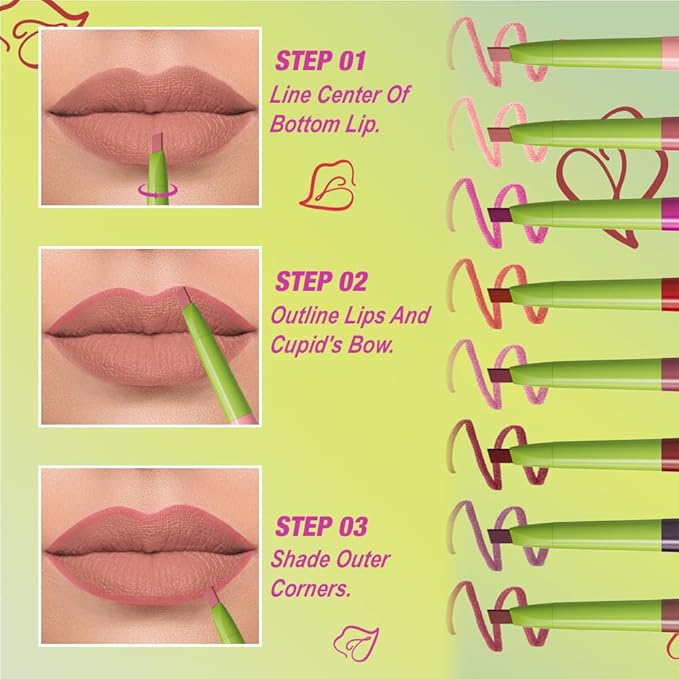 STEP 01
Line Center Of Bottom Lip.

STEP 02
Outline Lips And Cupid's Bow.

STEP 03
Shade Outer Corners.