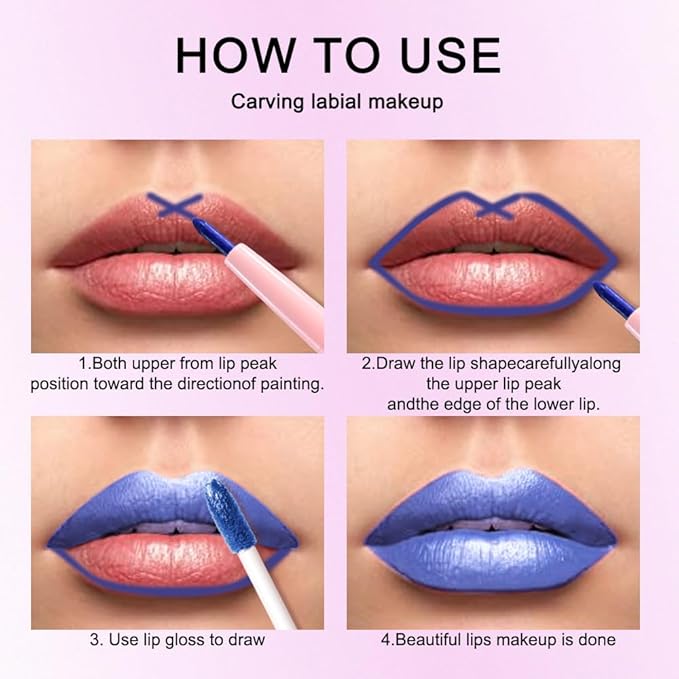 HOW TO USE

Carving labial makeup

1.Both upper from lip peak position toward the directionof painting.

2.Draw the lip shapecarefullyalong the upper lip peak andthe edge of the lower lip.

3. Use lip gloss to draw

4.Beautiful lips makeup is done