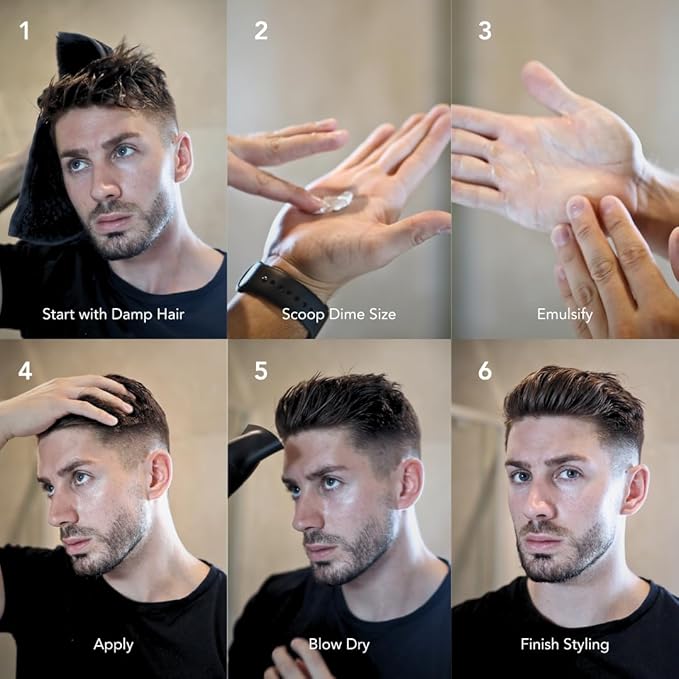 1
Start with Damp Hair

2
Scoop Dime Size

3
Emulsify

4
Apply

5
Blow Dry

6
Finish Styling