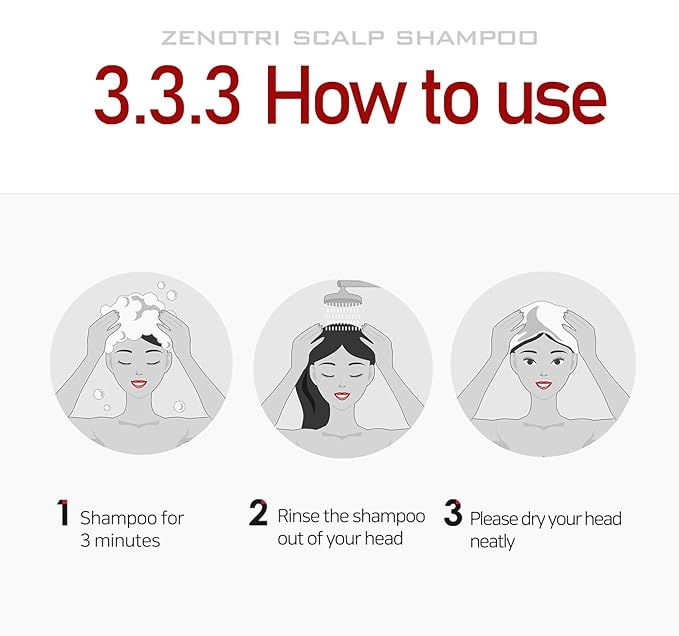 ZENOTRI SCALP SHAMPOO

3.3.3 How to use

1 Shampoo for 3 minutes

2 Rinse the shampoo out of your head

3 Please dry your head neatly