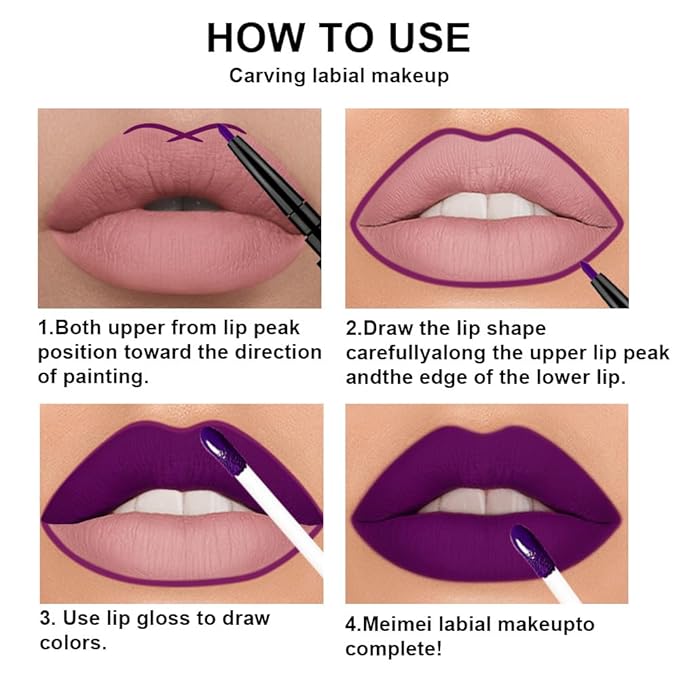 HOW TO USE
Carving labial makeup

1.Both upper from lip peak position toward the direction of painting.

2.Draw the lip shape carefullyalong the upper lip peak andthe edge of the lower lip.

3. Use lip gloss to draw colors.

4.Meimei labial makeupto complete!