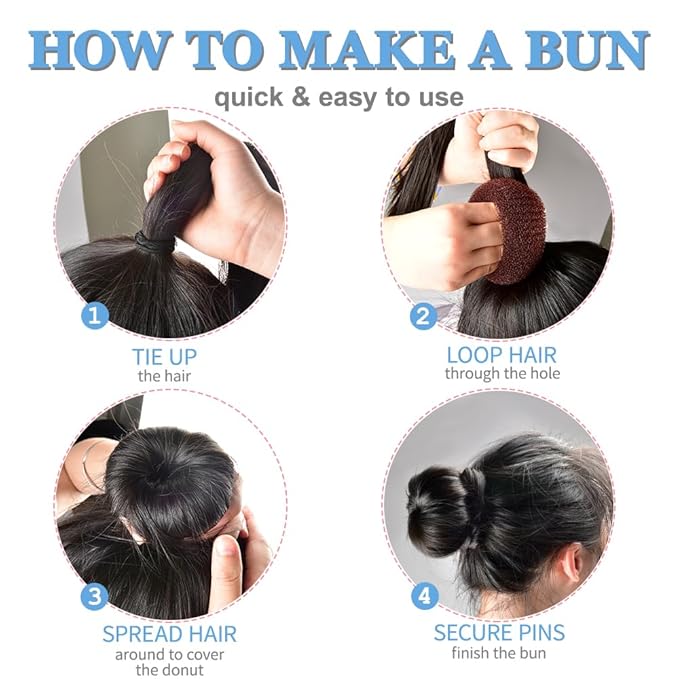 HOW TO MAKE A BUN

quick & easy to use

1

TIE UP
the hair

2

LOOP HAIR
through the hole

3

SPREAD HAIR
around to cover the donut

4

SECURE PINS
finish the bun