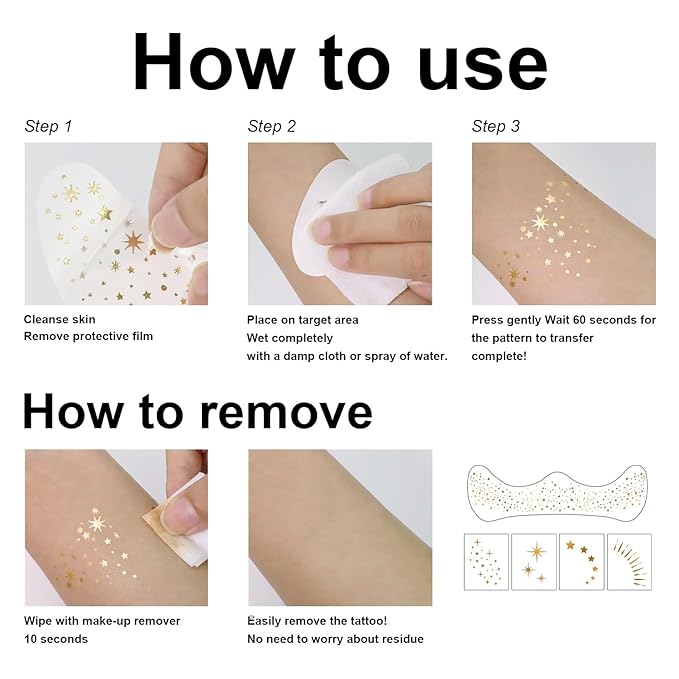 How to use

Step 1

Cleanse skin
Remove protective film

Step 2

Place on target area
Wet completely
with a damp cloth or spray of water.

Step 3

Press gently Wait 60 seconds for the pattern to transfer complete!

How to remove

Wipe with make-up remover
10 seconds

Easily remove the tattoo!
No need to worry about residue