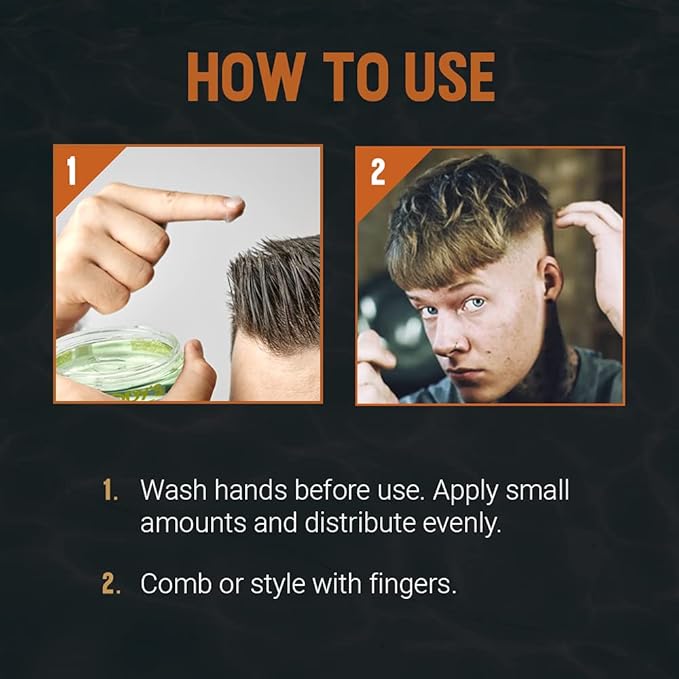 HOW TO USE

1

2

1. Wash hands before use. Apply small amounts and distribute evenly.

2. Comb or style with fingers.